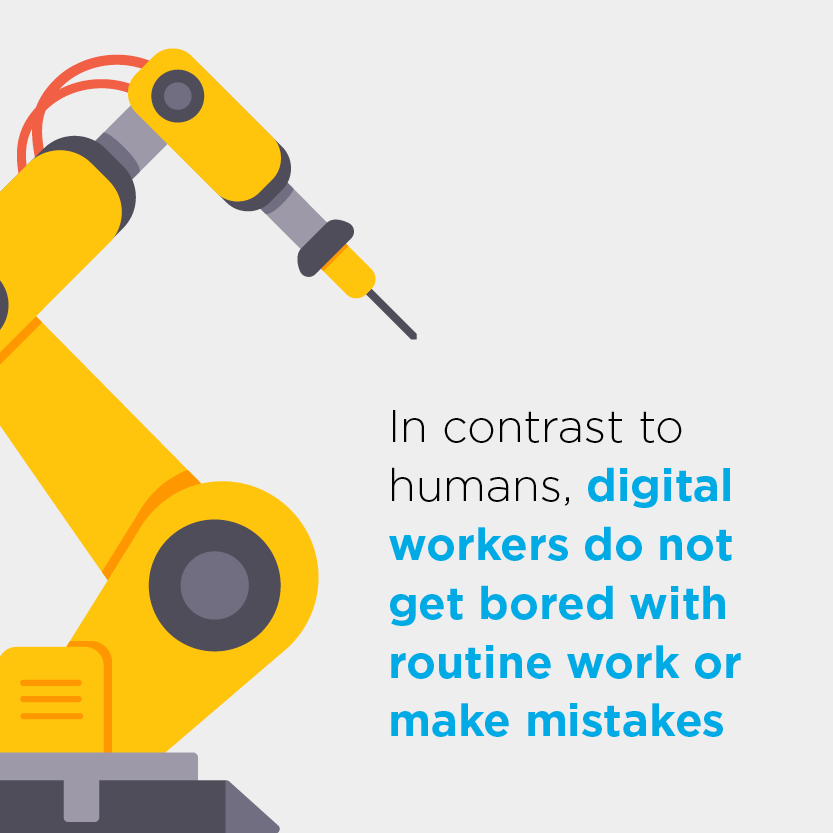 In contrast to humans, digital workers do not get bored with routine work or make mistakes