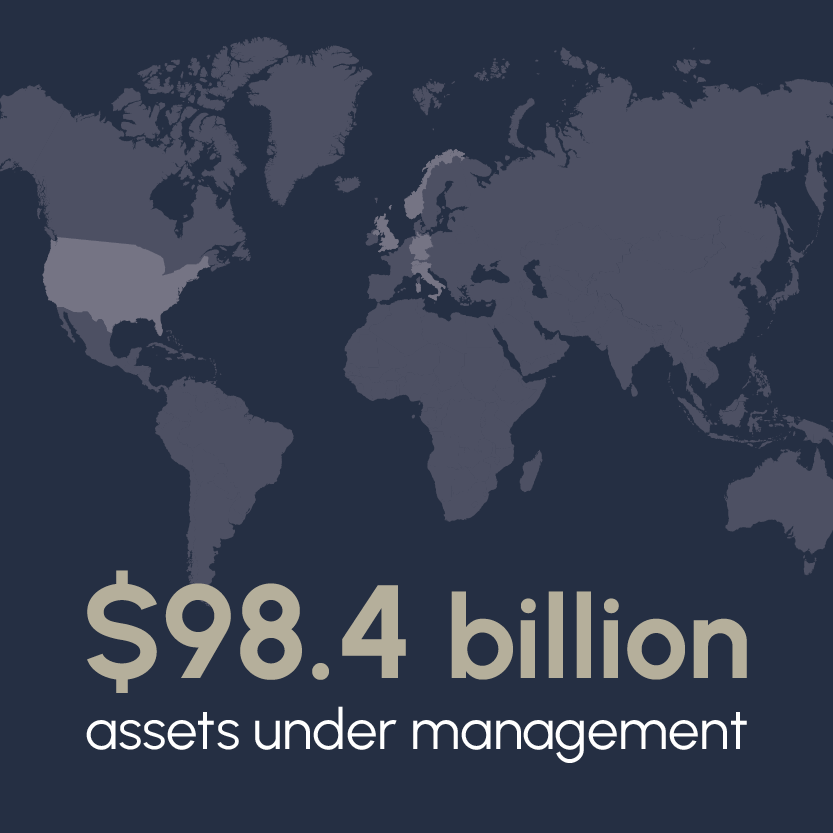 $98.4 billion

assets under management